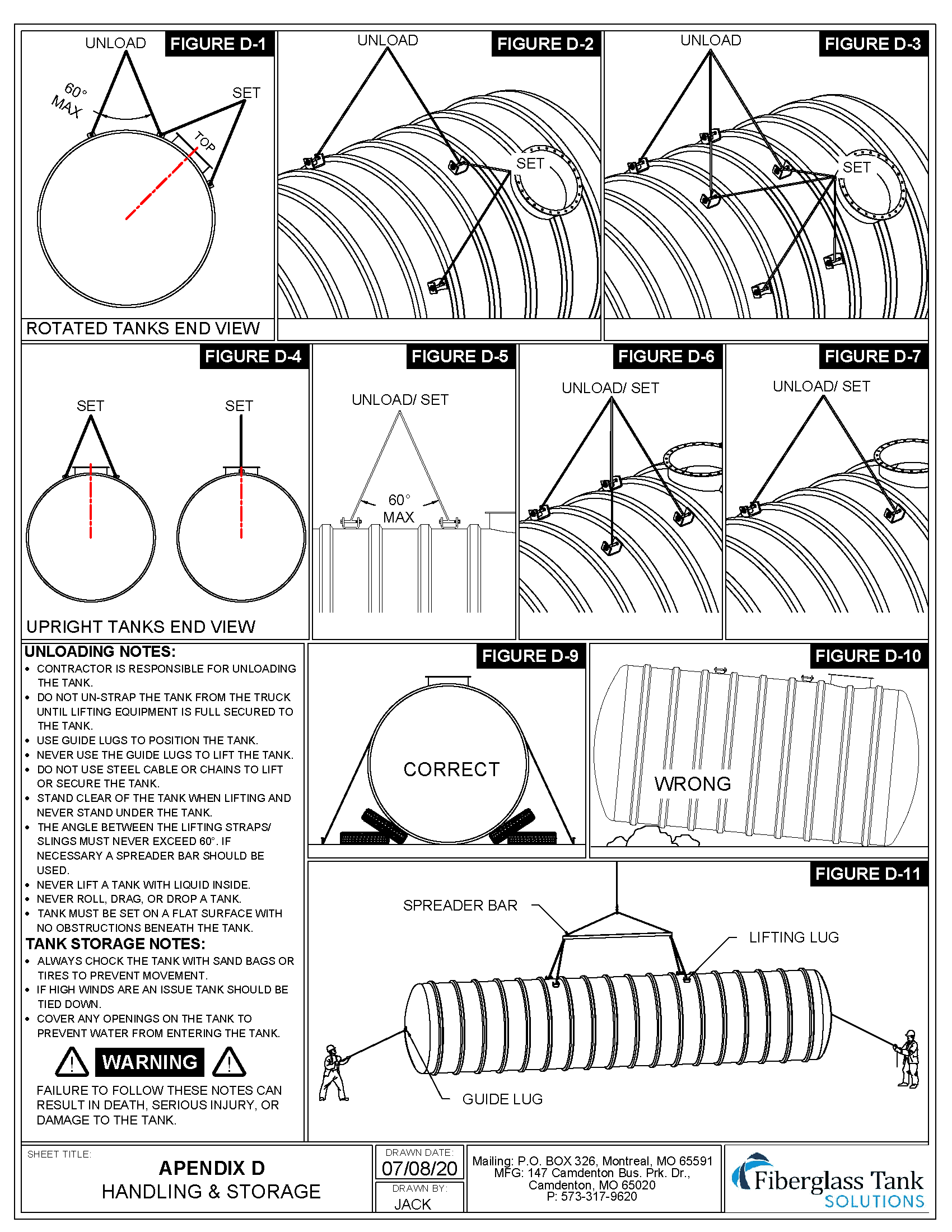 UNLOAD
FIGURE D-1
60° MAX
SET
TOP
ROTATED TANKS END VIEW

UNLOAD
FIGURE D-2
SET

UNLOAD
FIGURE D-3
SET

FIGURE D-4
SET
SET
UPRIGHT TANKS END VIEW

FIGURE D-5
UNLOAD/ SET
60° MAX

FIGURE D-6
UNLOAD/ SET

FIGURE D-7
UNLOAD/ SET

UNLOADING NOTES:
• CONTRACTOR IS RESPONSIBLE FOR UNLOADING THE TANK.
• DO NOT UN-STRAP THE TANK FROM THE TRUCK UNTIL LIFTING EQUIPMENT IS FULL SECURED TO THE TANK.
• USE GUIDE LUGS TO POSITION THE TANK.
• NEVER USE THE GUIDE LUGS TO LIFT THE TANK.
• DO NOT USE STEEL CABLE OR CHAINS TO LIFT OR SECURE THE TANK.
• STAND CLEAR OF THE TANK WHEN LIFTING AND NEVER STAND UNDER THE TANK.
• THE ANGLE BETWEEN THE LIFTING STRAPS/ SLINGS MUST NEVER EXCEED 60°. IF NECESSARY A SPREADER BAR SHOULD BE USED.
• NEVER LIFT A TANK WITH LIQUID INSIDE.
• NEVER ROLL, DRAG, OR DROP A TANK.
• TANK MUST BE SET ON A FLAT SURFACE WITH NO OBSTRUCTIONS BENEATH THE TANK.
TANK STORAGE NOTES:
• ALWAYS CHOCK THE TANK WITH SAND BAGS OR TIRES TO PREVENT MOVEMENT.
• IF HIGH WINDS ARE AN ISSUE TANK SHOULD BE TIED DOWN.
• COVER ANY OPENINGS ON THE TANK TO PREVENT WATER FROM ENTERING THE TANK.
WARNING
FAILURE TO FOLLOW THESE NOTES CAN RESULT IN DEATH, SERIOUS INJURY, OR DAMAGE TO THE TANK.

FIGURE D-9
CORRECT

FIGURE D-10
WRONG

FIGURE D-11
SPREADER BAR
LIFTING LUG
GUIDE LUG

SHEET TITLE:
APENDIX D
HANDLING & STORAGE
DRAWN DATE:
07/08/20
DRAWN BY:
JACK
Mailing: P.O. BOX 326, Montreal, MO 65591
MFG: 147 Camdenton Bus. Prk. Dr., Camdenton, MO 65020
P: 573-317-9620
Fiberglass Tank SOLUTIONS